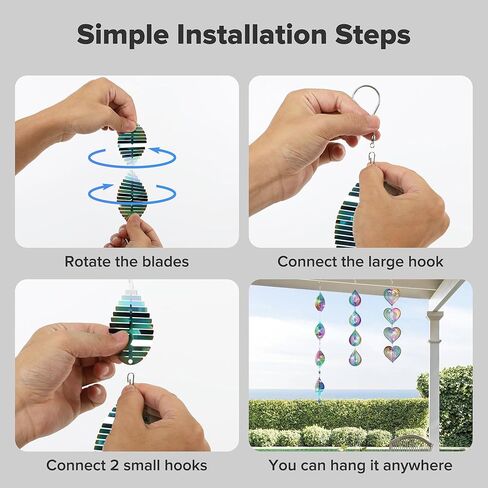 Simple Installation Steps

Rotate the blades

Connect the large hook

Connect 2 small hooks

You can hang it anywhere