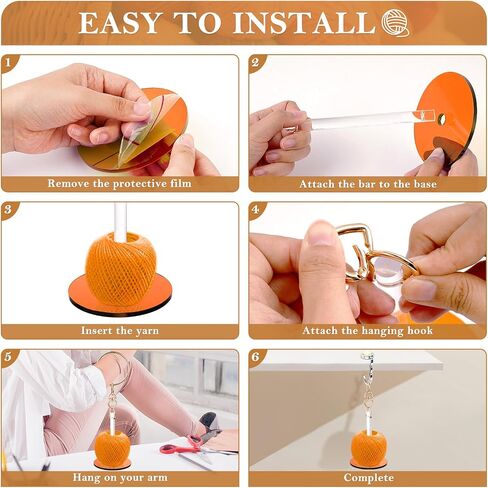 EASY TO INSTALL

1
Remove the protective film

2
Attach the bar to the base

3
Insert the yarn

4
Attach the hanging hook

5
Hang on your arm

6
Complete