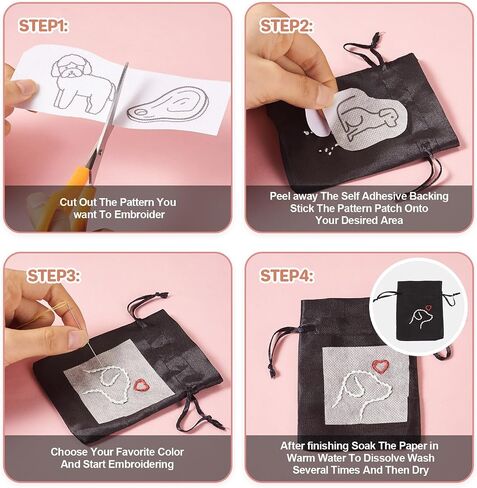 STEP1:

Cut Out The Pattern You want To Embroider

STEP2:

Peel away The Self Adhesive Backing Stick The Pattern Patch Onto Your Desired Area

STEP3:

Choose Your Favorite Color And Start Embroidering

STEP4:

After finishing Soak The Paper in Warm Water To Dissolve Wash Several Times And Then Dry