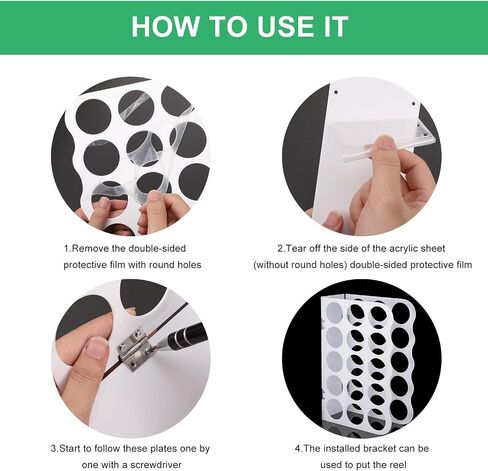 HOW TO USE IT

1.Remove the double-sided protective film with round holes

2.Tear off the side of the acrylic sheet (without round holes) double-sided protective film

3.Start to follow these plates one by one with a screwdriver

4.The installed bracket can be used to put the reel