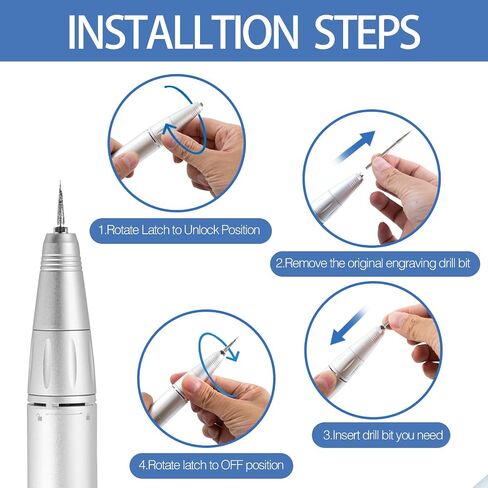 INSTALLTION STEPS

1.Rotate Latch to Unlock Position

2.Remove the original engraving drill bit

3.Insert drill bit you need

4.Rotate latch to OFF position