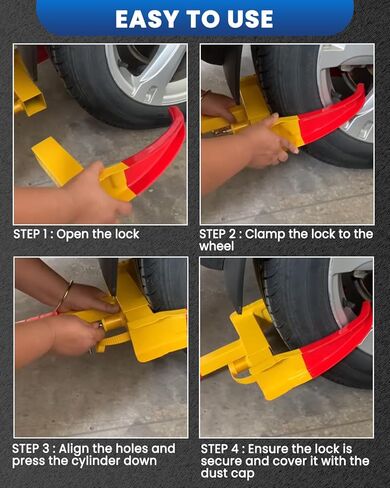 EASY TO USE

STEP 1 : Open the lock

STEP 2 : Clamp the lock to the wheel

STEP 3 : Align the holes and press the cylinder down

STEP 4 : Ensure the lock is secure and cover it with the dust cap