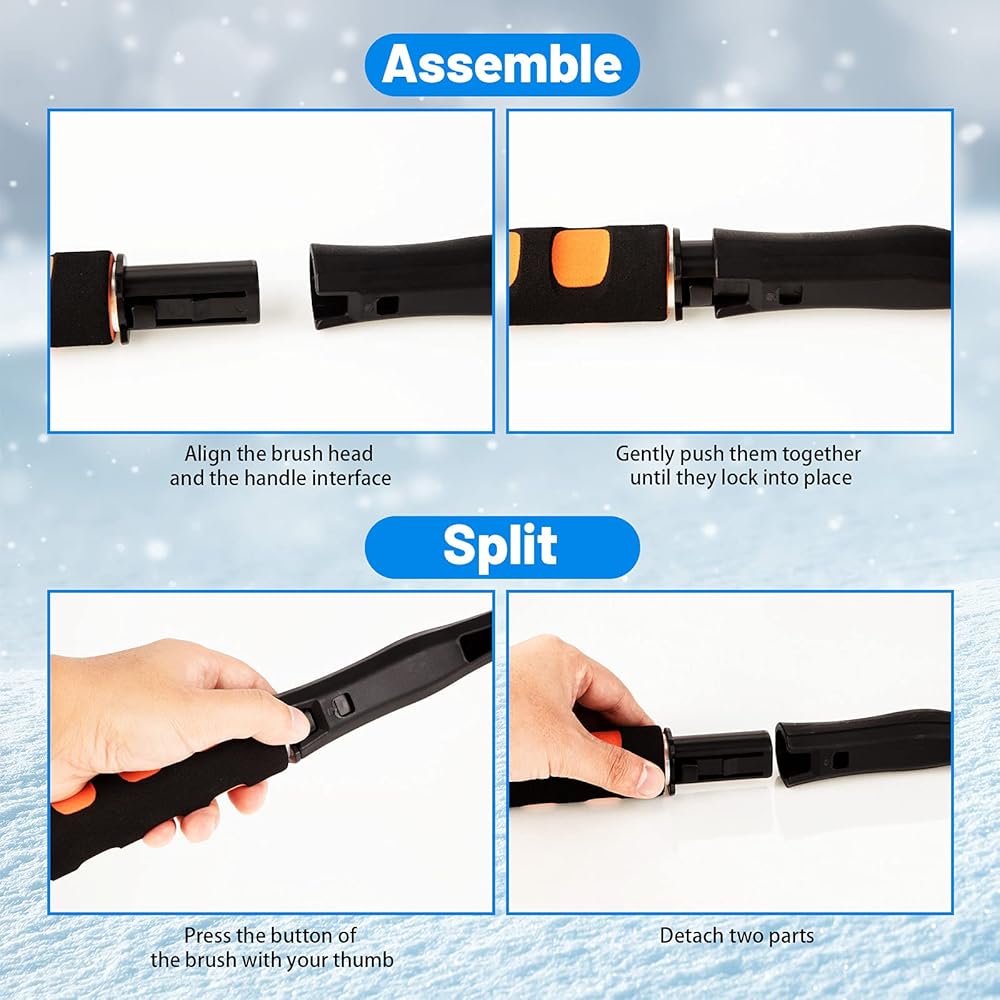 Assemble

Align the brush head and the handle interface

Gently push them together until they lock into place

Split

Press the button of the brush with your thumb

Detach two parts