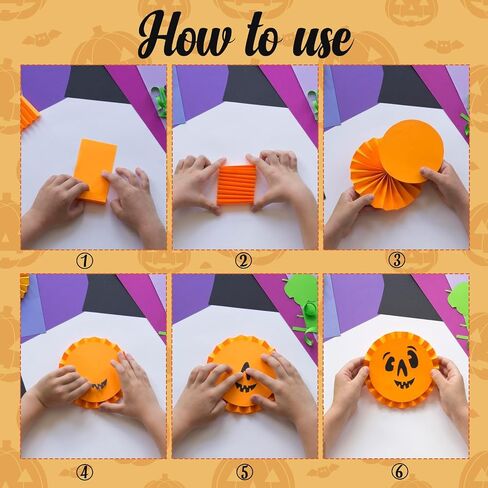 How to use

①

②

③

④

⑤

⑥