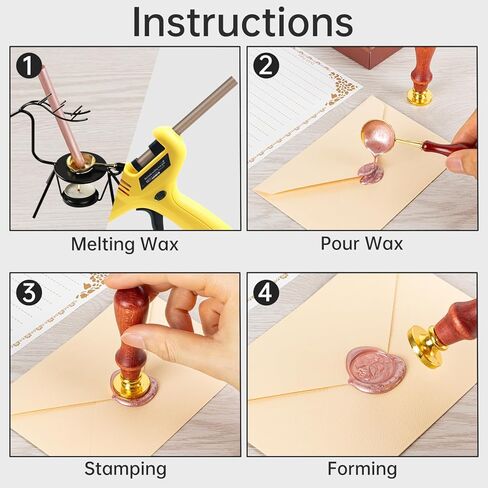 Instructions

1

Melting Wax

2

Pour Wax

3

Stamping

4

Forming