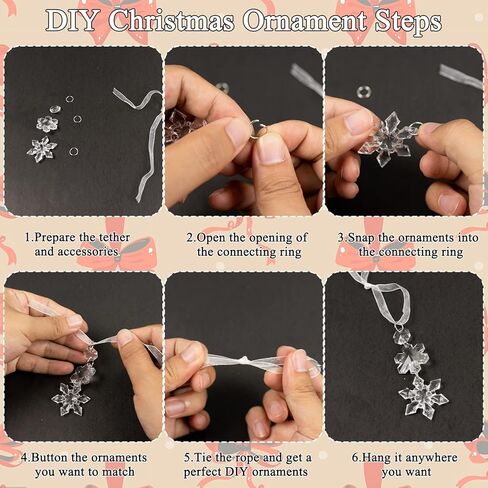 DIY Christmas Ornament Steps

1.Prepare the tether and accessories

2.Open the opening of the connecting ring

3.Snap the ornaments into the connecting ring

4.Button the ornaments you want to match

5.Tie the rope and get a perfect DIY ornaments

6.Hang it anywhere you want