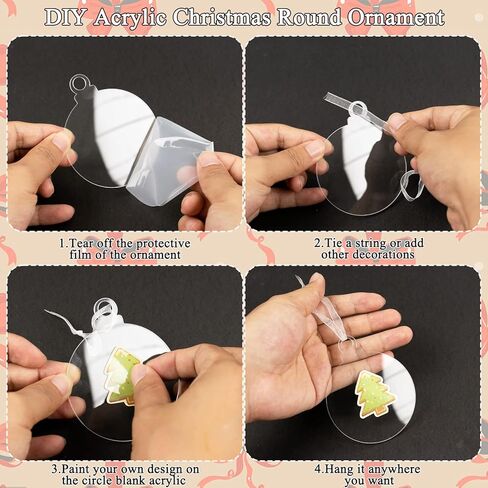 DIY Acrylic Christmas Round Ornament

1.Tear off the protective film of the ornament

2.Tie a string or add other decorations

3.Paint your own design on the circle blank acrylic

4.Hang it anywhere you want