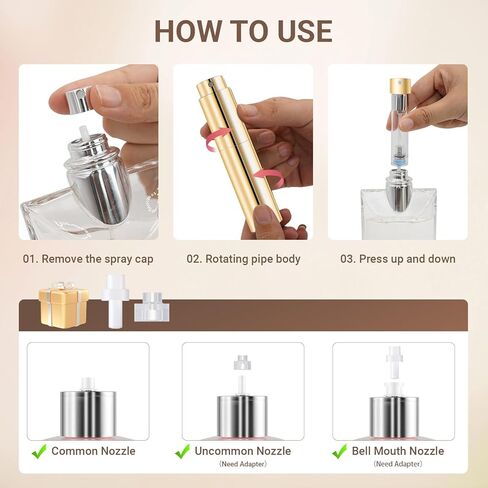 HOW TO USE

01. Remove the spray cap

02. Rotating pipe body

03. Press up and down

Common Nozzle

Uncommon Nozzle
(Need Adapter)

Bell Mouth Nozzle
(Need Adapter)