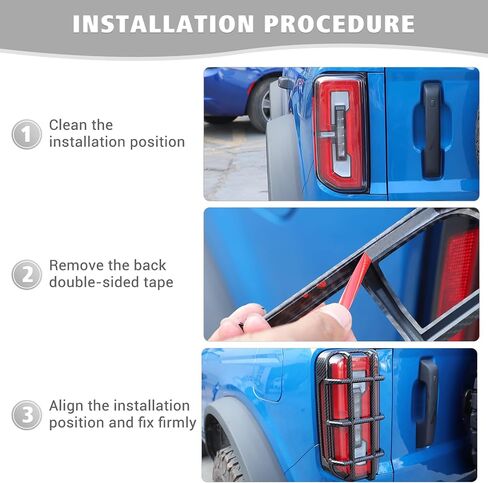 INSTALLATION PROCEDURE

1 Clean the installation position

2 Remove the back double-sided tape

3 Align the installation position and fix firmly