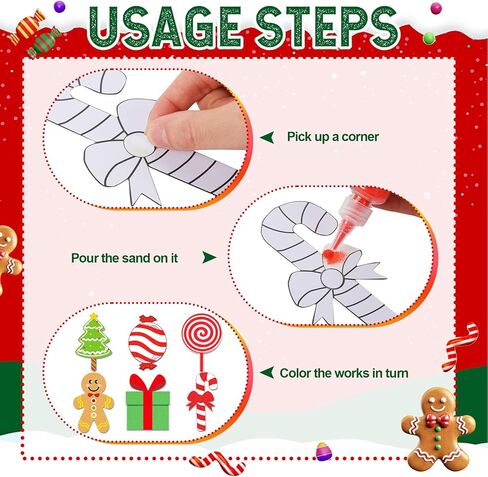 USAGE STEPS

Pick up a corner

Pour the sand on it

Color the works in turn