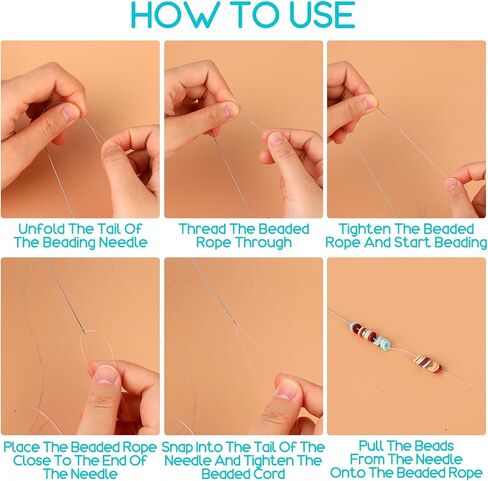 HOW TO USE

Unfold The Tail Of The Beading Needle

Thread The Beaded Rope Through

Tighten The Beaded Rope And Start Beading

Place The Beaded Rope Close To The End Of The Needle

Snap Into The Tail Of The Needle And Tighten The Beaded Cord

Pull The Beads From The Needle Onto The Beaded Rope