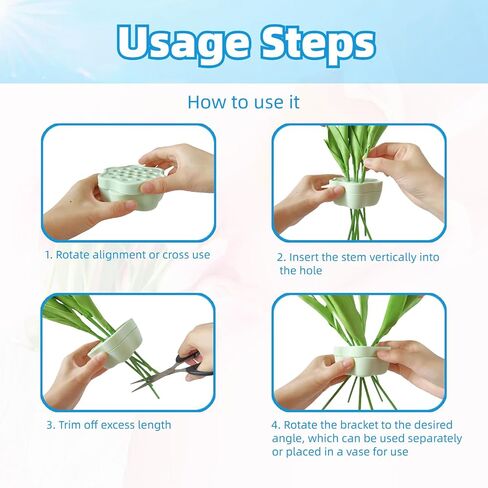 Usage Steps

How to use it

1. Rotate alignment or cross use

2. Insert the stem vertically into the hole

3. Trim off excess length

4. Rotate the bracket to the desired angle, which can be used separately or placed in a vase for use