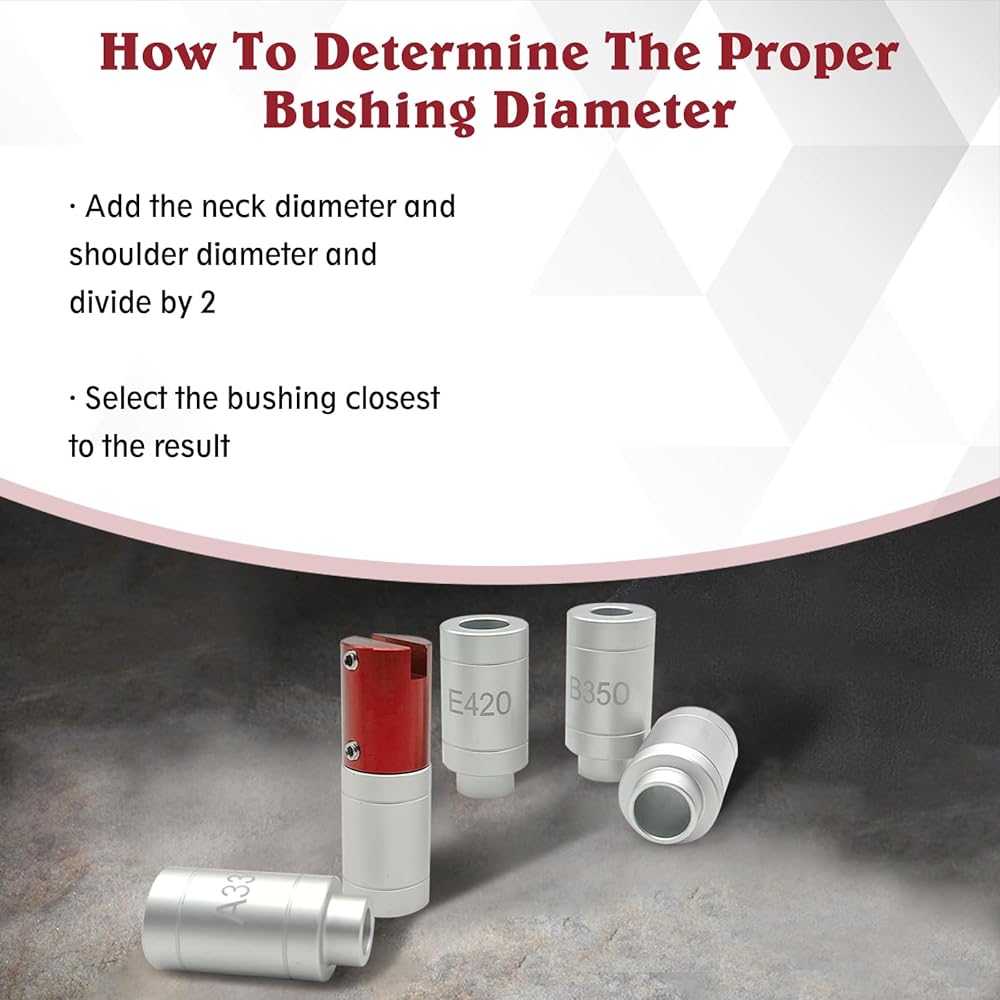 How To Determine The Proper Bushing Diameter

· Add the neck diameter and shoulder diameter and divide by 2

· Select the bushing closest to the result

E420

B350

A33