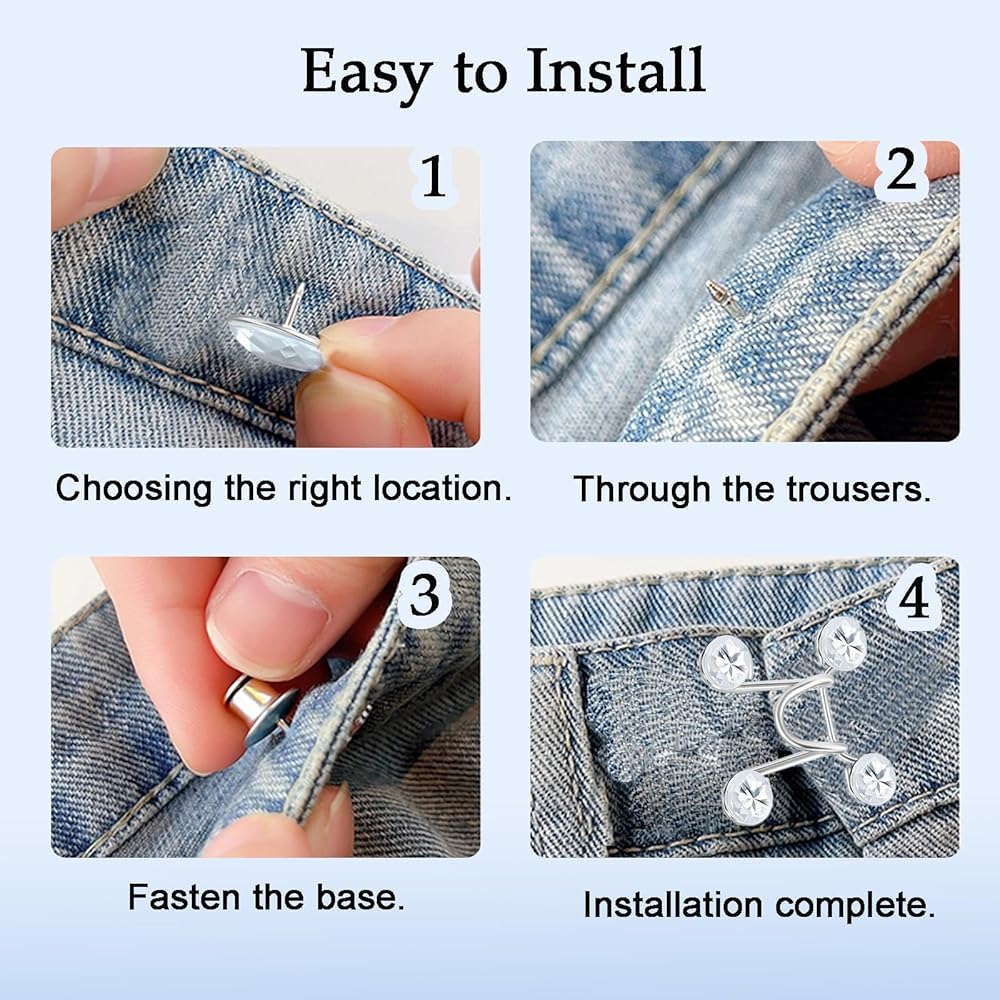 Easy to Install

1

Choosing the right location.

2

Through the trousers.

3

Fasten the base.

4

Installation complete.