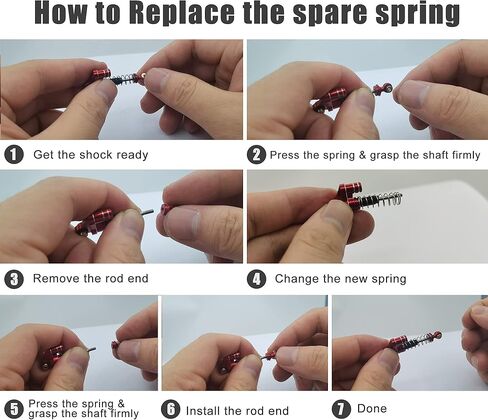 How to Replace the spare spring

1 Get the shock ready

2 Press the spring & grasp the shaft firmly

3 Remove the rod end

4 Change the new spring

5 Press the spring & grasp the shaft firmly

6 Install the rod end

7 Done