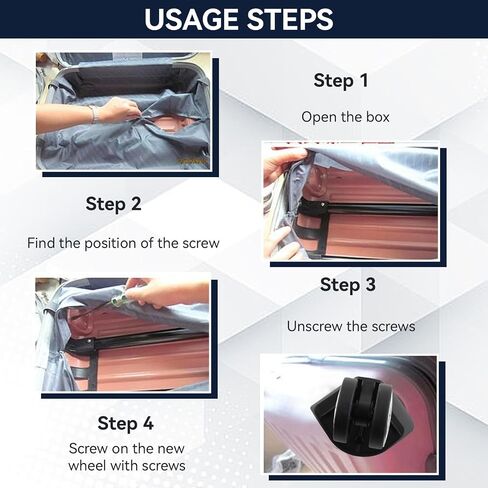 USAGE STEPS

Step 1

Open the box

Step 2

Find the position of the screw

Step 3

Unscrew the screws

Step 4

Screw on the new wheel with screws