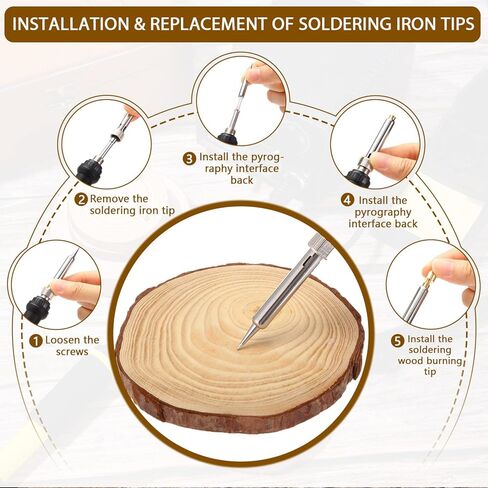 INSTALLATION & REPLACEMENT OF SOLDERING IRON TIPS

1 Loosen the screws

2 Remove the soldering iron tip

3 Install the pyrography interface back

4 Install the pyrography interface back

5 Install the soldering wood burning tip