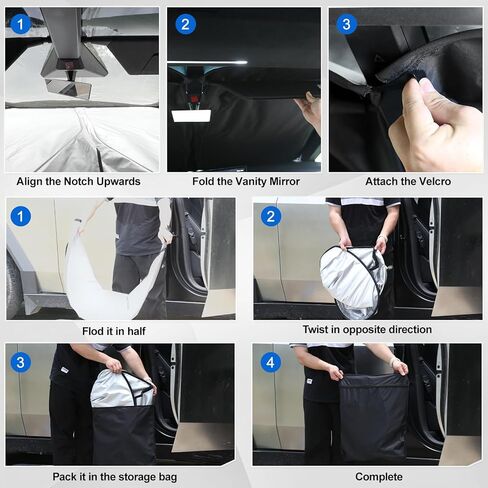 1
Align the Notch Upwards

2
Fold the Vanity Mirror

3
Attach the Velcro

1
Flod it in half

2
Twist in opposite direction

3
Pack it in the storage bag

4
Complete