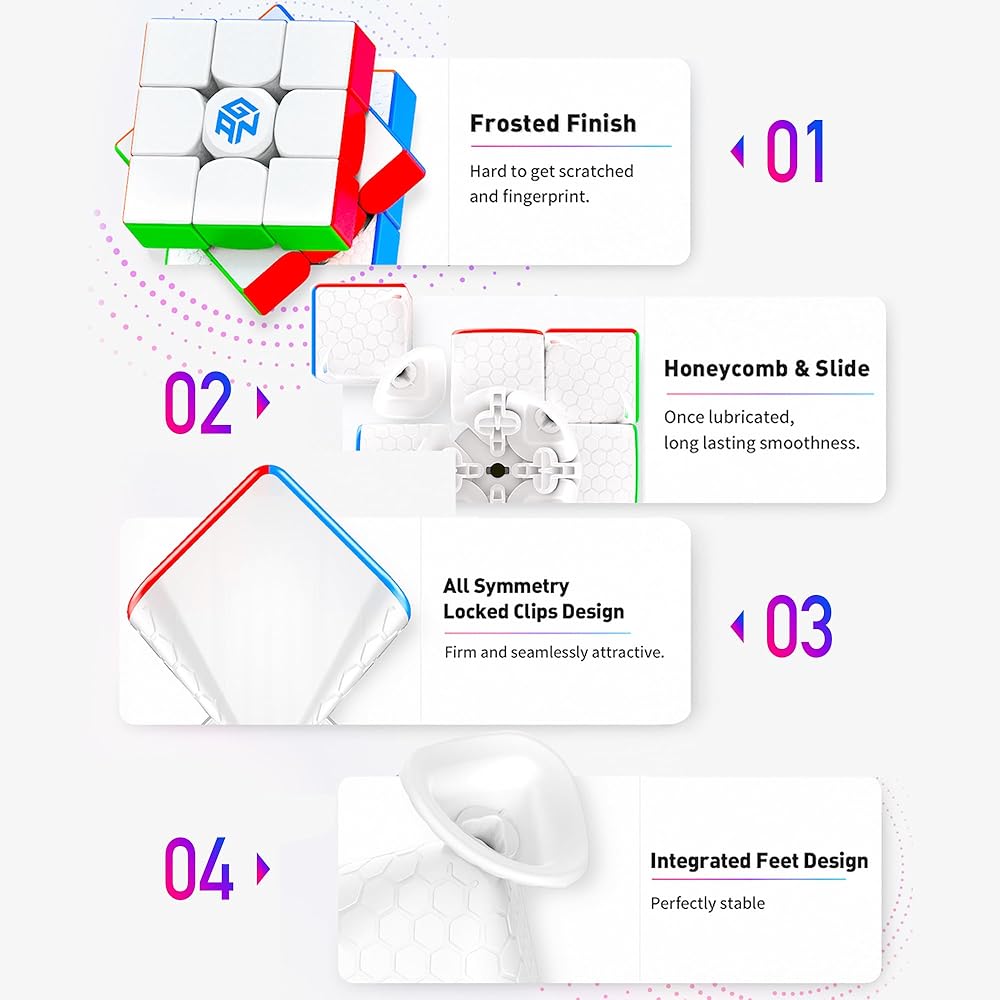 GAN

Frosted Finish

Hard to get scratched and fingerprint.

01

02

Honeycomb & Slide

Once lubricated, long lasting smoothness.

All Symmetry Locked Clips Design

Firm and seamlessly attractive.

03

04

Integrated Feet Design

Perfectly stable