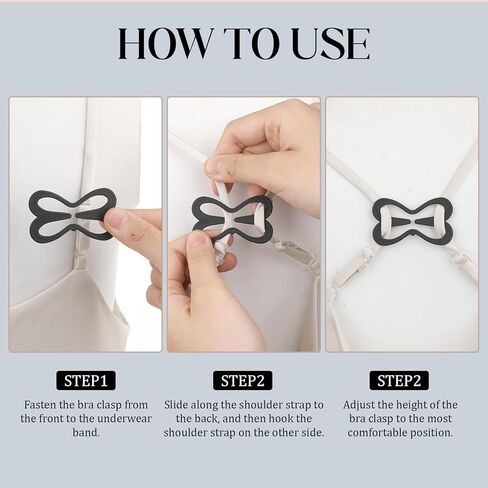 HOW TO USE

STEP1

Fasten the bra clasp from the front to the underwear band.

STEP2

Slide along the shoulder strap to the back, and then hook the shoulder strap on the other side.

STEP2

Adjust the height of the bra clasp to the most comfortable position.