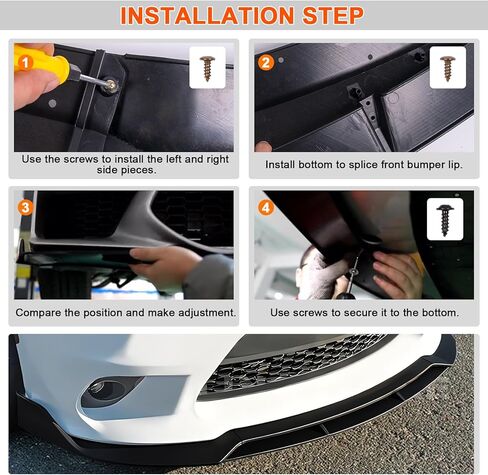 INSTALLATION STEP

1

Use the screws to install the left and right side pieces.

2

Install bottom to splice front bumper lip.

3

Compare the position and make adjustment.

4

Use screws to secure it to the bottom.