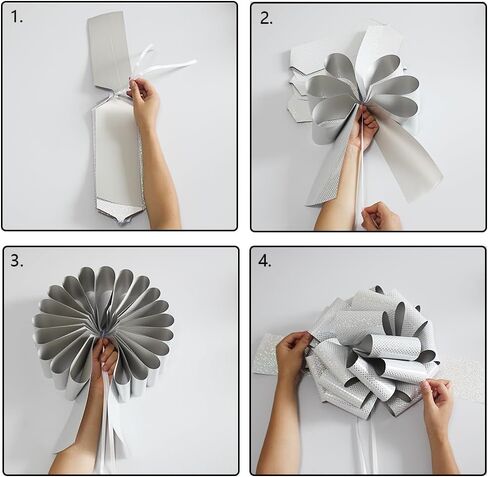 1.

2.

3.

4.