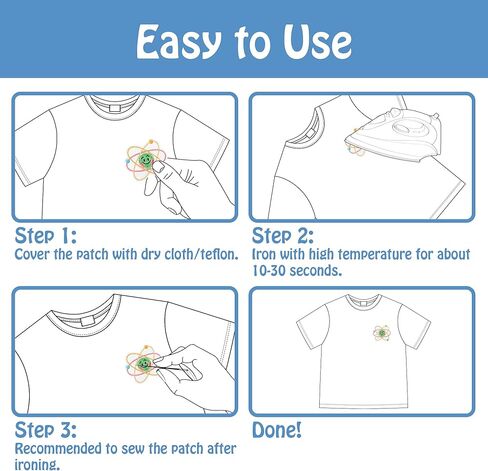 Easy to Use

Step 1:
Cover the patch with dry cloth/teflon.

Step 2:
Iron with high temperature for about 10-30 seconds.

Step 3:
Recommended to sew the patch after ironing.

Done!