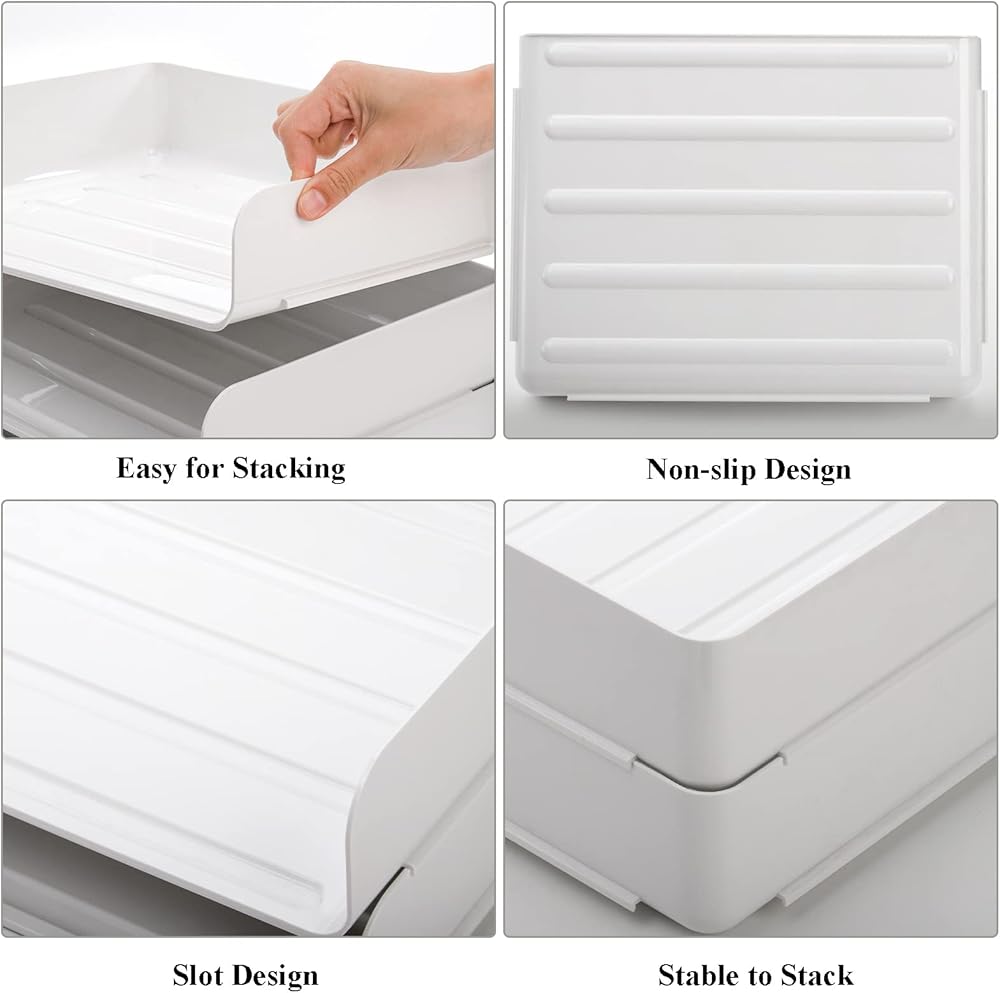 Easy for Stacking

Non-slip Design

Slot Design

Stable to Stack