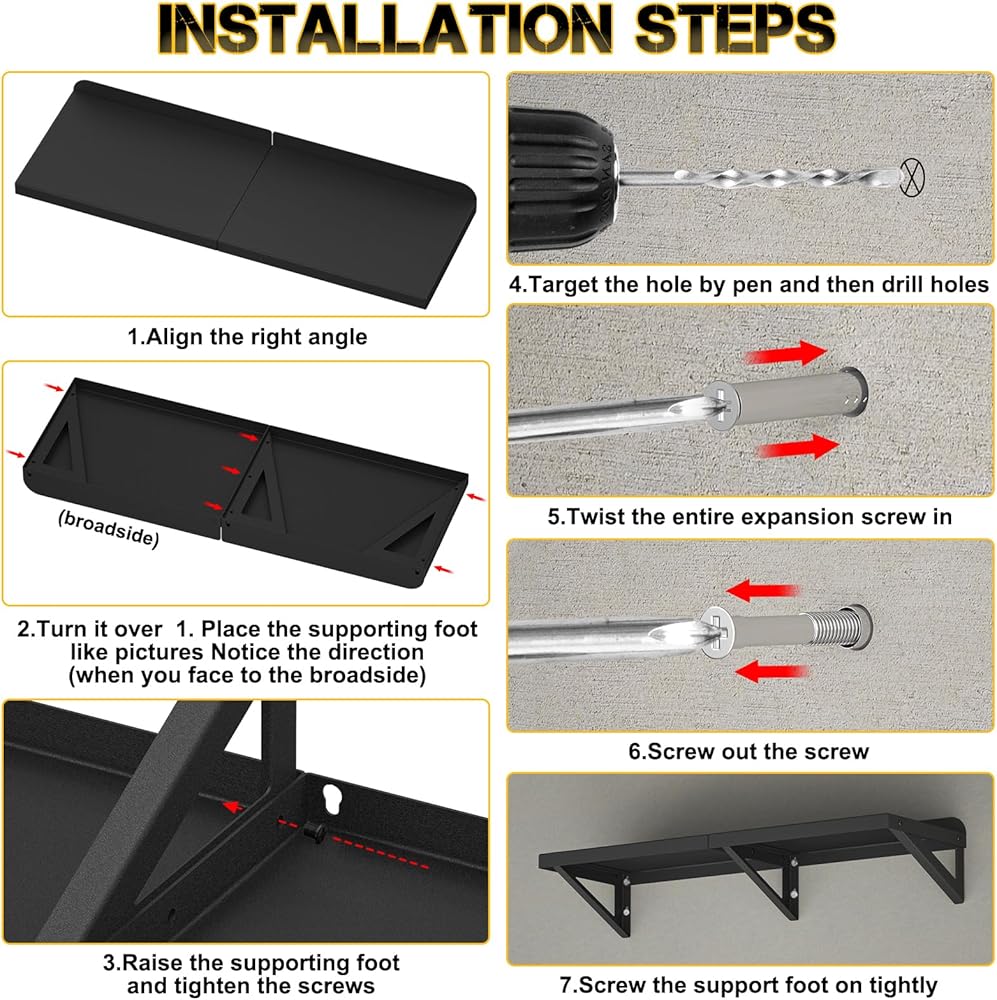 INSTALLATION STEPS

1.Align the right angle

(broadside)

2.Turn it over 1. Place the supporting foot like pictures Notice the direction (when you face to the broadside)

3.Raise the supporting foot and tighten the screws

4.Target the hole by pen and then drill holes

5.Twist the entire expansion screw in

6.Screw out the screw

7.Screw the support foot on tightly