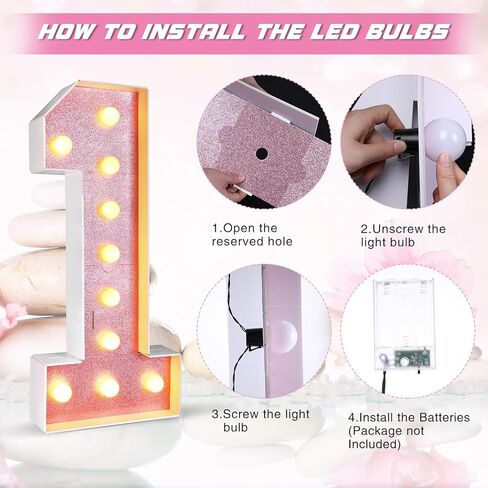 HOW TO INSTALL THE LED BULBS

1.Open the reserved hole

2.Unscrew the light bulb

3.Screw the light bulb

4.Install the Batteries (Package not Included)