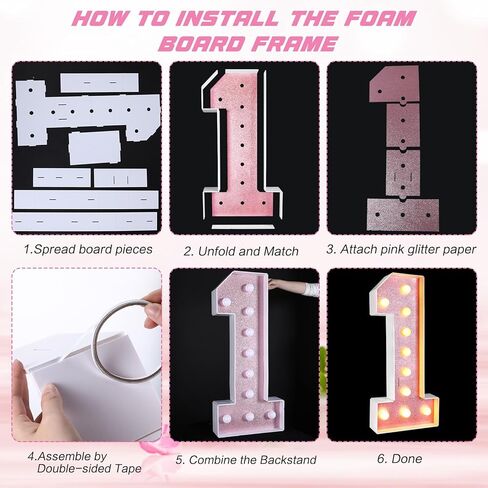 HOW TO INSTALL THE FOAM BOARD FRAME

1.Spread board pieces

2. Unfold and Match

3. Attach pink glitter paper

4.Assemble by Double-sided Tape

5. Combine the Backstand

6. Done