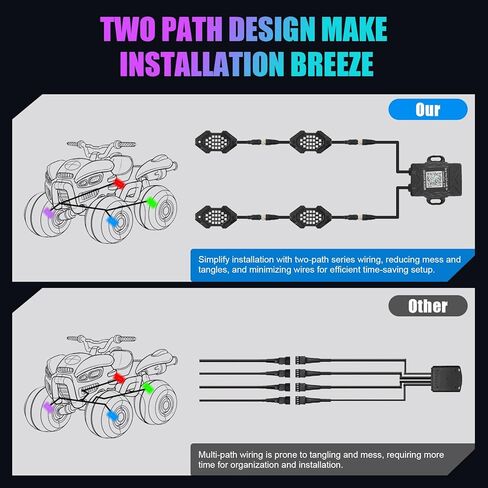 TWO PATH DESIGN MAKE INSTALLATION BREEZE

Our

Simplify installation with two-path series wiring, reducing mess and tangles, and minimizing wires for efficient time-saving setup.

Other

Multi-path wiring is prone to tangling and mess, requiring more time for organization and installation.