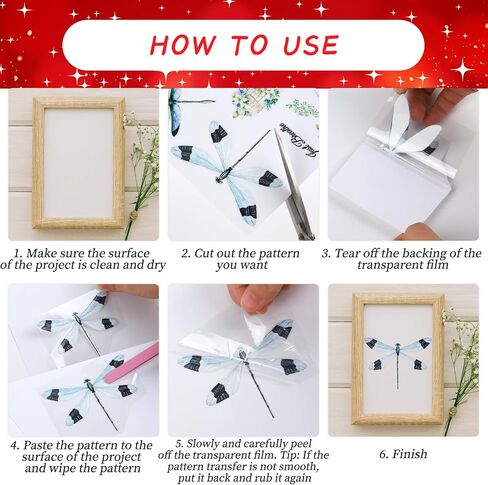 HOW TO USE

1. Make sure the surface of the project is clean and dry

2. Cut out the pattern you want

3. Tear off the backing of the transparent film

4. Paste the pattern to the surface of the project and wipe the pattern

5. Slowly and carefully peel off the transparent film. Tip: If the pattern transfer is not smooth, put it back and rub it again

6. Finish