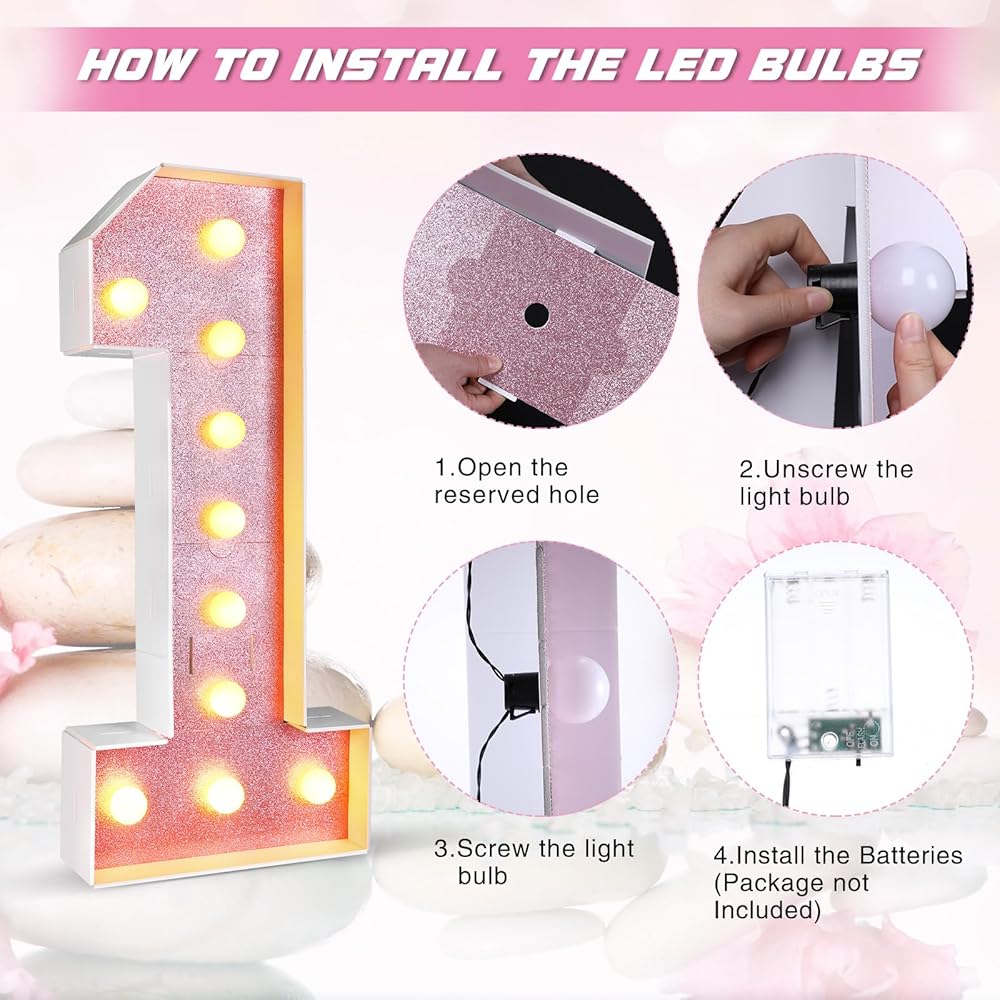 HOW TO INSTALL THE LED BULBS

1.Open the reserved hole

2.Unscrew the light bulb

3.Screw the light bulb

4.Install the Batteries (Package not Included)