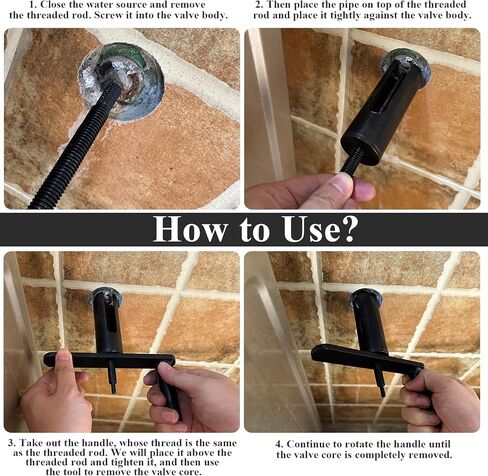 1. Close the water source and remove the threaded rod. Screw it into the valve body.

2. Then place the pipe on top of the threaded rod and place it tightly against the valve body.

How to Use?

3. Take out the handle, whose thread is the same as the threaded rod. We will place it above the threaded rod and tighten it, and then use the tool to remove the valve core.

4. Continue to rotate the handle until the valve core is completely removed.