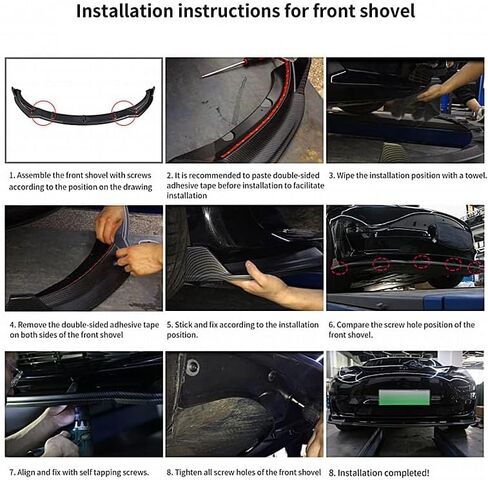 Installation instructions for front shovel

1. Assemble the front shovel with screws according to the position on the drawing

2. It is recommended to paste double-sided adhesive tape before installation to facilitate installation

3. Wipe the installation position with a towel.

4. Remove the double-sided adhesive tape on both sides of the front shovel

5. Stick and fix according to the installation position.

6. Compare the screw hole position of the front shovel.

7. Align and fix with self tapping screws.

8. Tighten all screw holes of the front shovel

8. Installation completed!