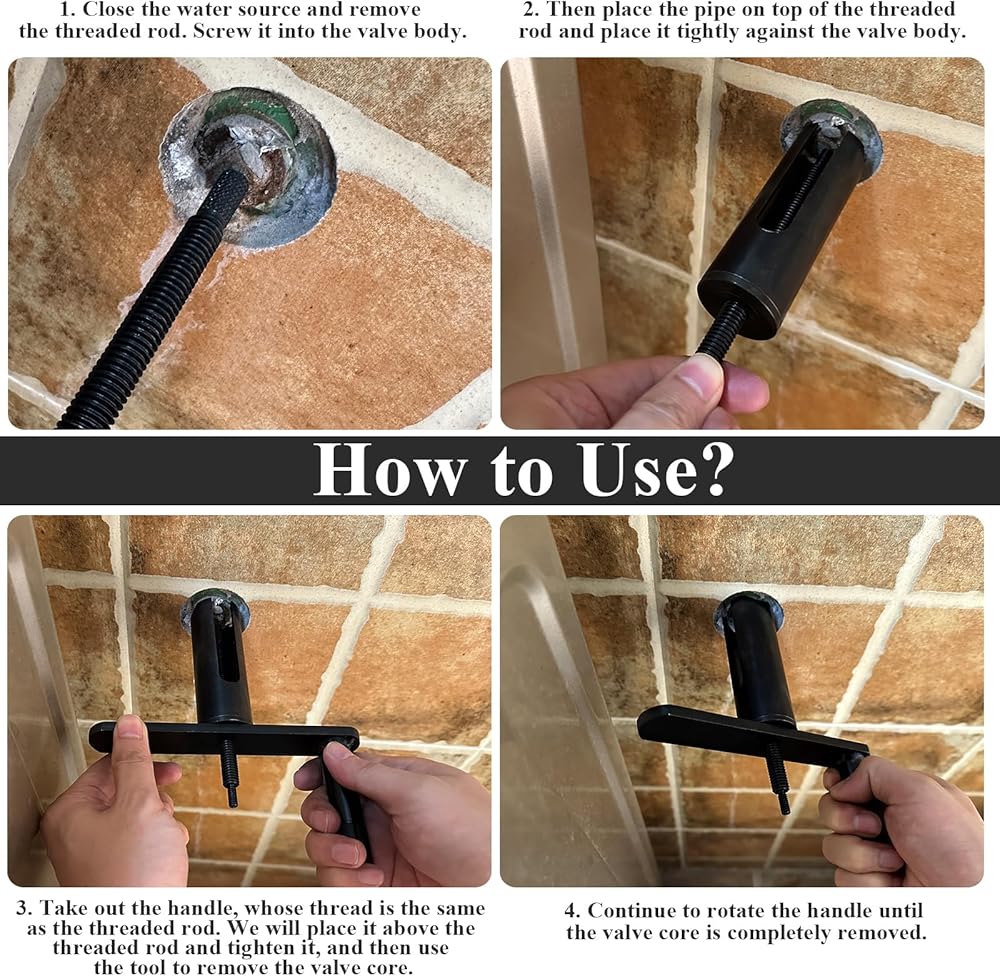 1. Close the water source and remove the threaded rod. Screw it into the valve body.

2. Then place the pipe on top of the threaded rod and place it tightly against the valve body.

How to Use?

3. Take out the handle, whose thread is the same as the threaded rod. We will place it above the threaded rod and tighten it, and then use the tool to remove the valve core.

4. Continue to rotate the handle until the valve core is completely removed.