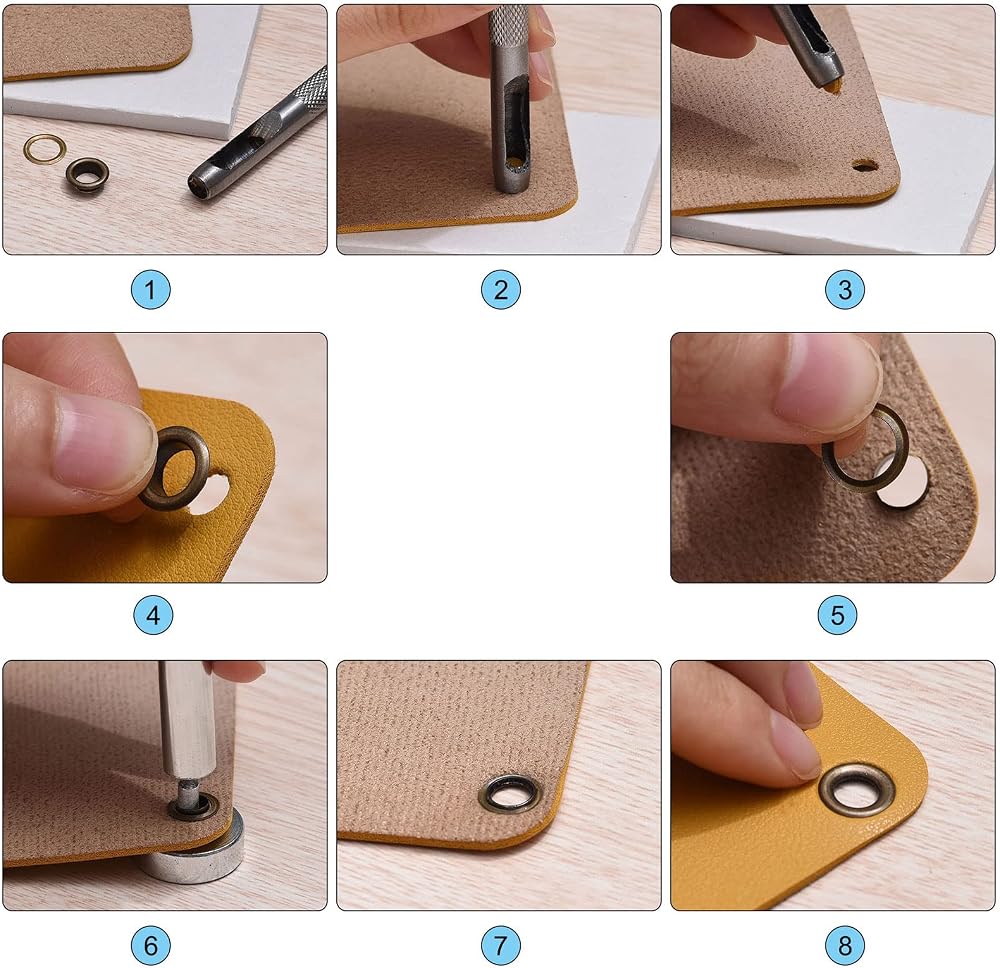 1
2
3
4
5
6
7
8