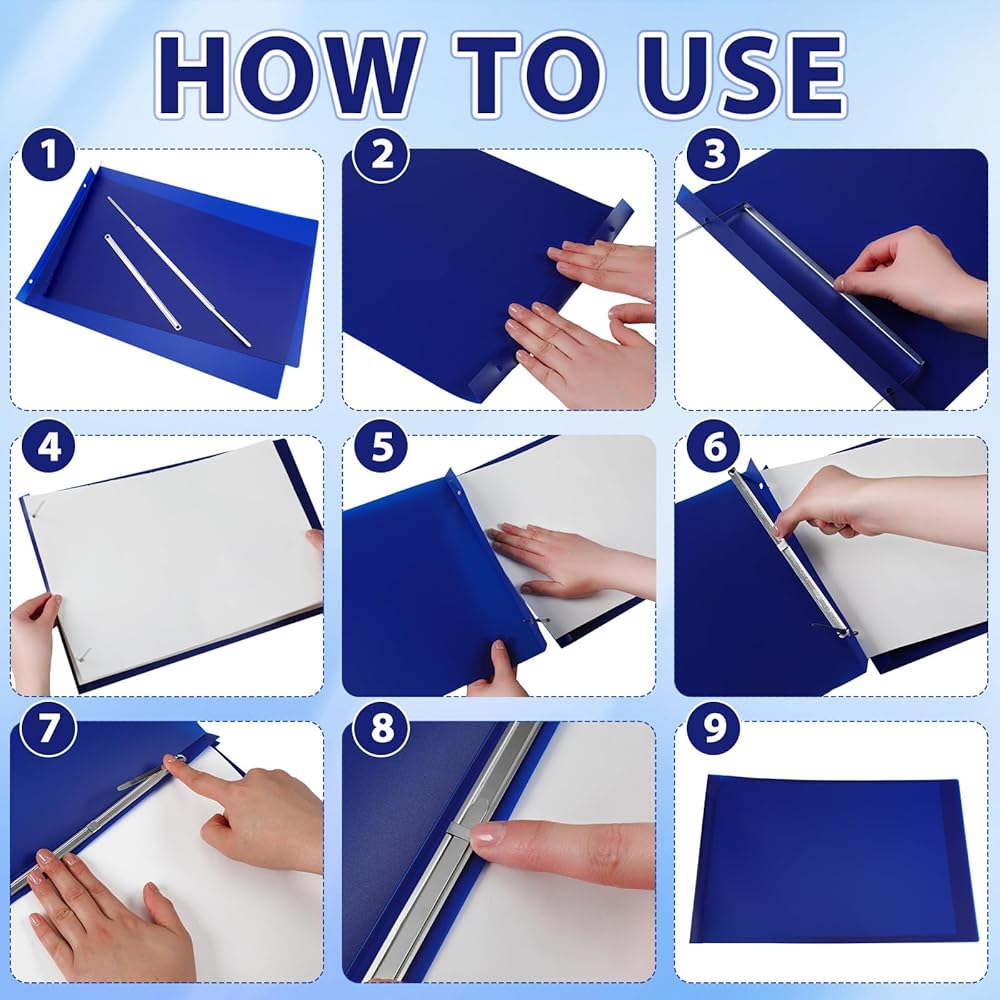 HOW TO USE

1

2

3

4

5

6

7

8

9