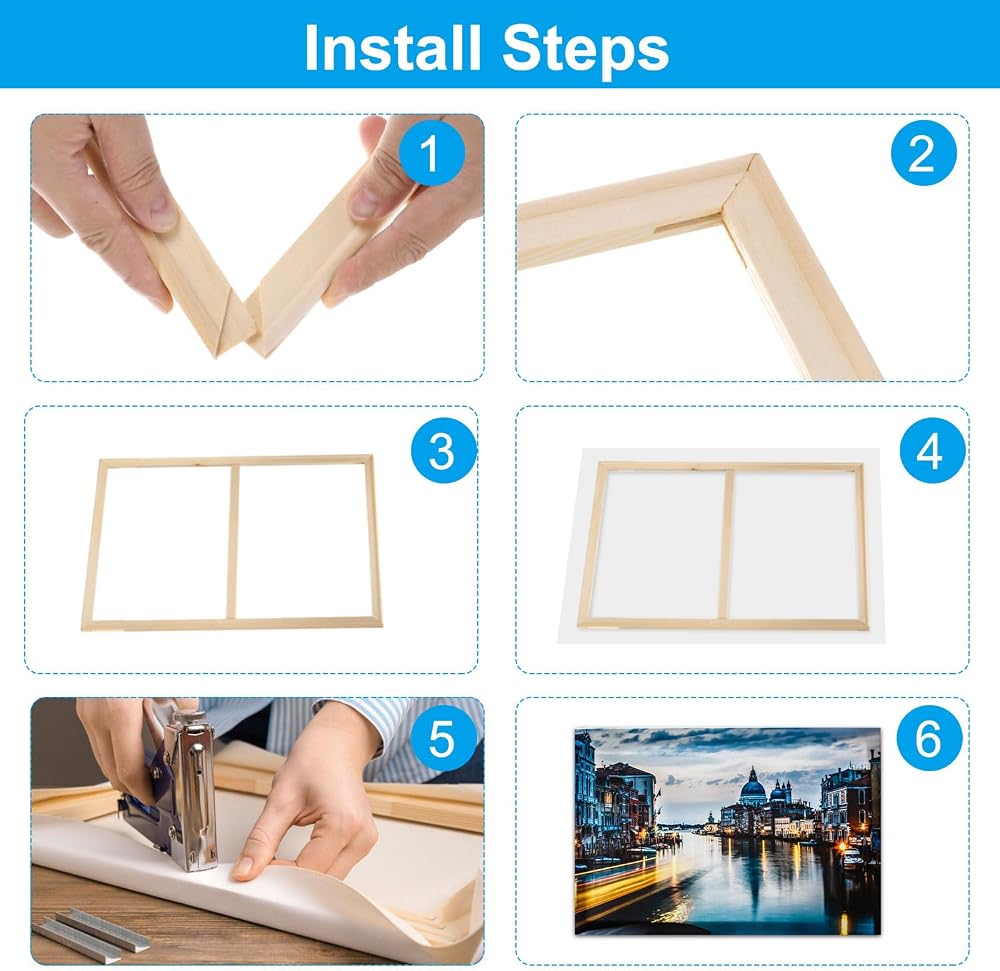 Install Steps

1

2

3

4

5

6