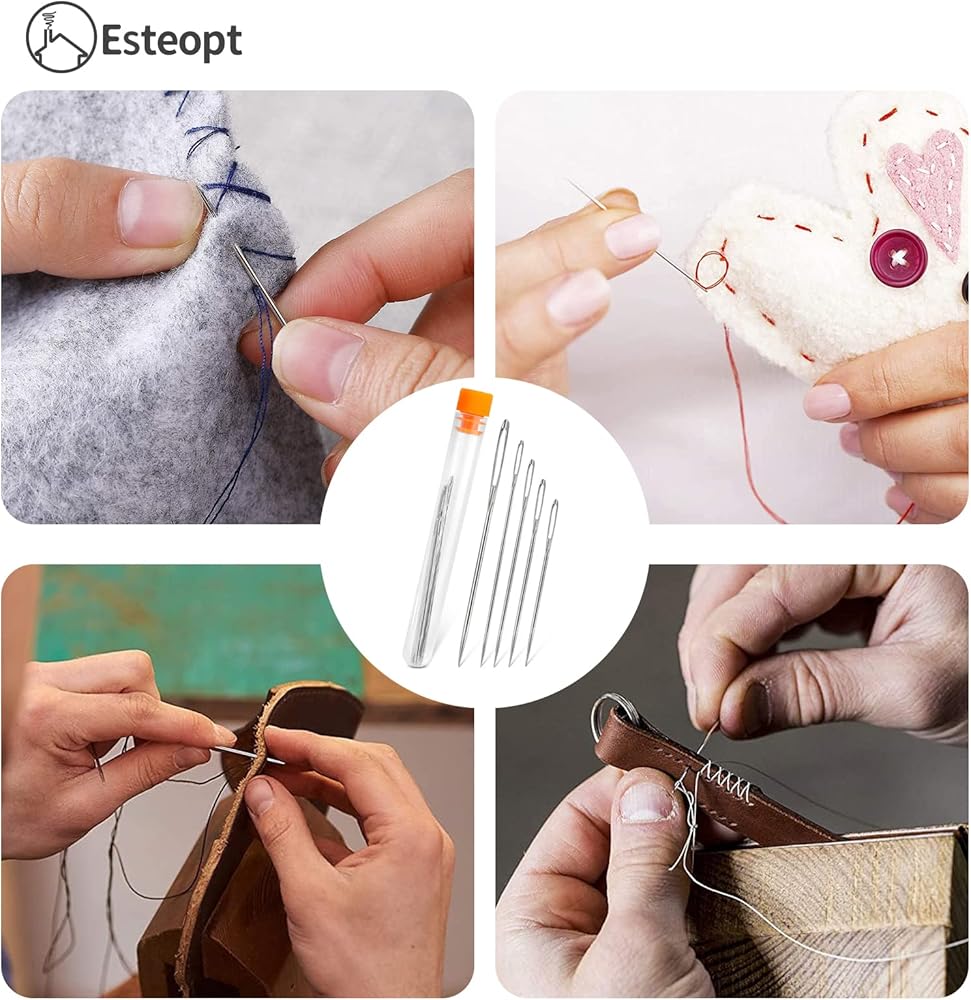 Esteopt