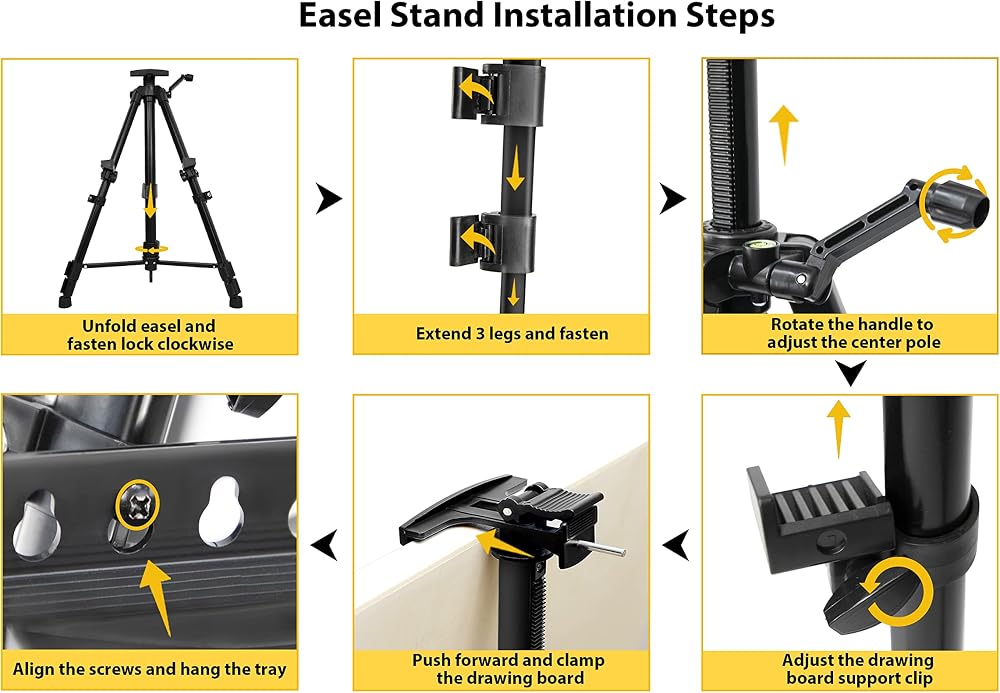 Easel Stand Installation Steps

Unfold easel and fasten lock clockwise

Extend 3 legs and fasten

Rotate the handle to adjust the center pole

Adjust the drawing board support clip

Push forward and clamp the drawing board

Align the screws and hang the tray