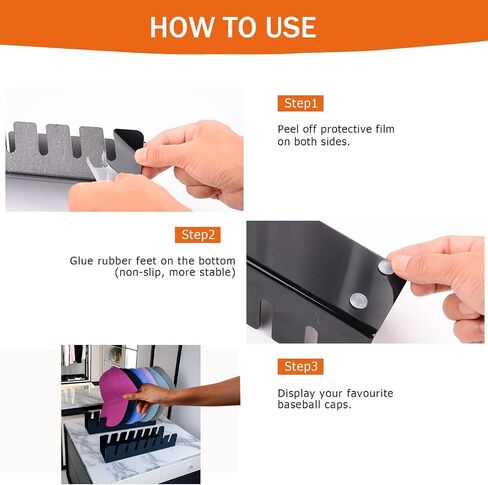 HOW TO USE

Step1

Peel off protective film on both sides.

Step2

Glue rubber feet on the bottom (non-slip, more stable)

Step3

Display your favourite baseball caps.