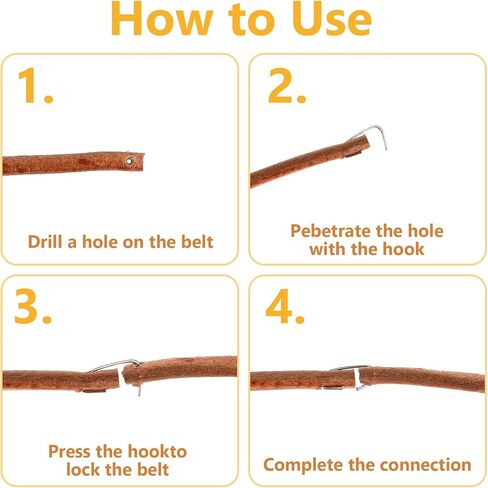 How to Use

1.

Drill a hole on the belt

2.

Pebetrate the hole with the hook

3.

Press the hookto lock the belt

4.

Complete the connection