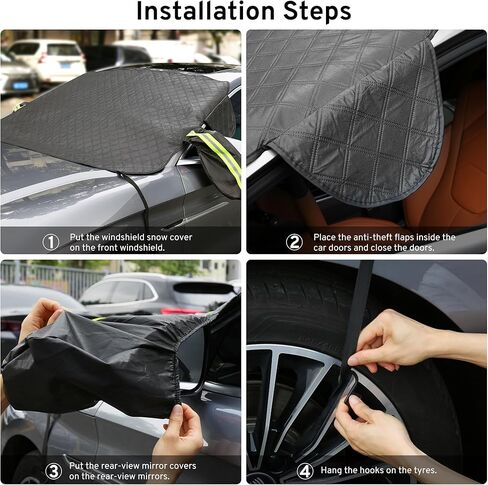 Installation Steps

① Put the windshield snow cover on the front windshield.

② Place the anti-theft flaps inside the car doors and close the doors.

③ Put the rear-view mirror covers on the rear-view mirrors.

④ Hang the hooks on the tyres.