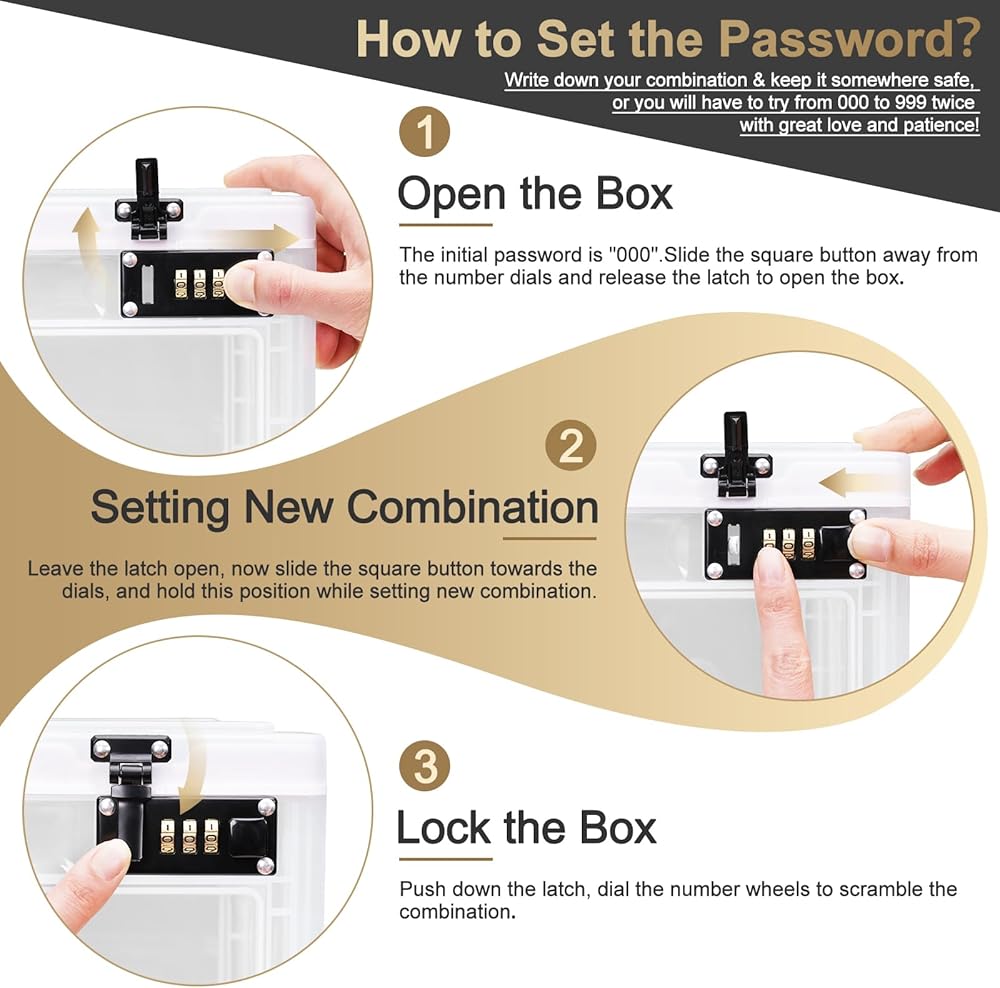 How to Set the Password?

Write down your combination & keep it somewhere safe, or you will have to try from 000 to 999 twice with great love and patience!

1

Open the Box

The initial password is "000".Slide the square button away from the number dials and release the latch to open the box.

2

Setting New Combination

Leave the latch open, now slide the square button towards the dials, and hold this position while setting new combination.

3

Lock the Box

Push down the latch, dial the number wheels to scramble the combination.