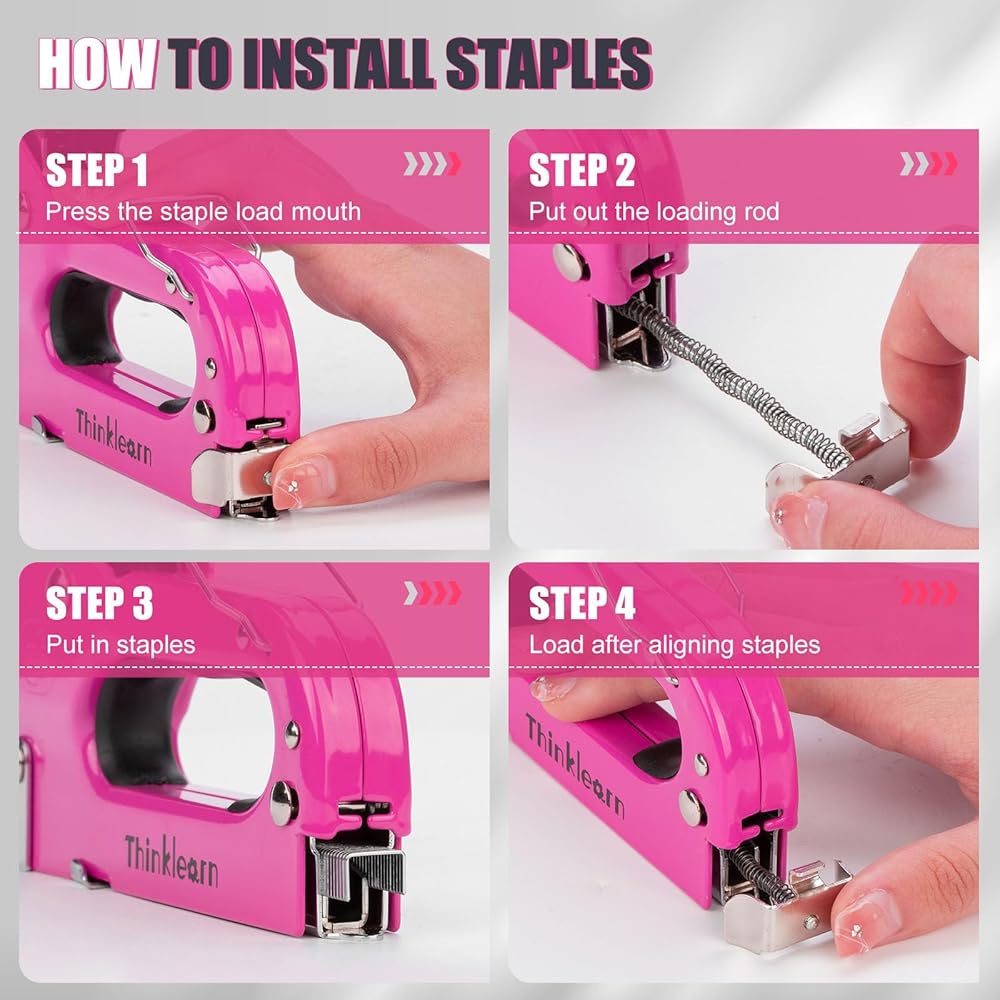 HOW TO INSTALL STAPLES

STEP 1
Press the staple load mouth

Thinklearn

STEP 2
Put out the loading rod

STEP 3
Put in staples

Thinklearn

STEP 4
Load after aligning staples

Thinklearn