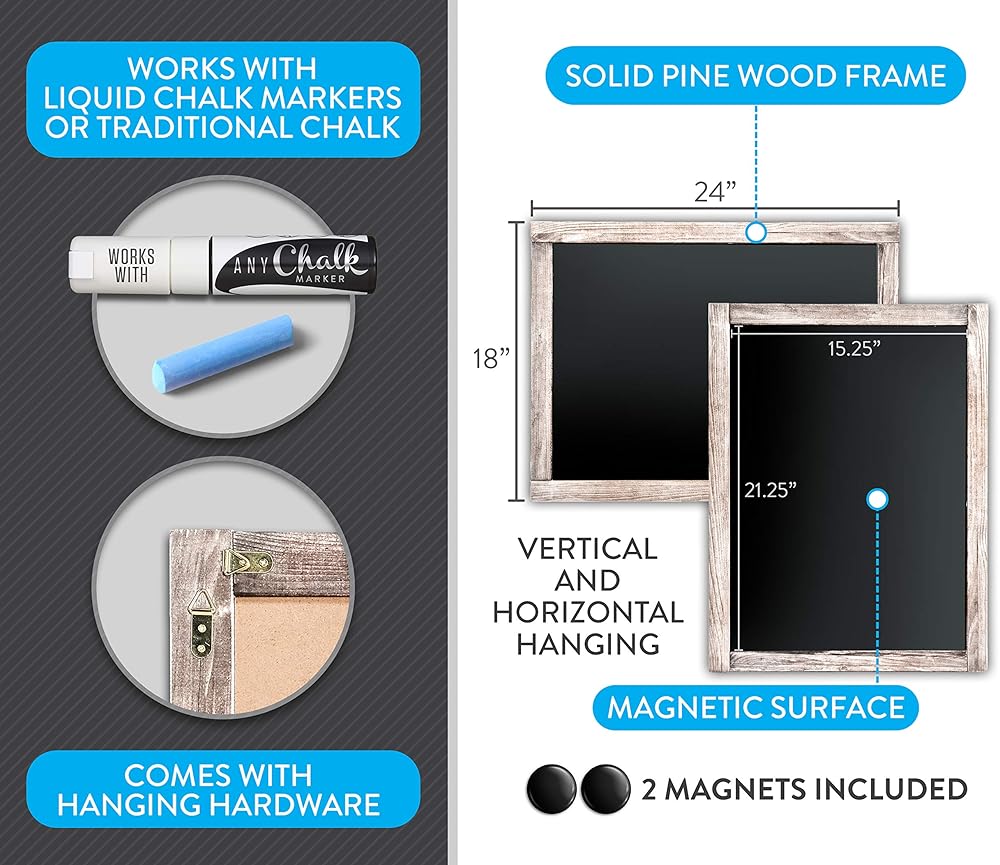 WORKS WITH
LIQUID CHALK MARKERS
OR TRADITIONAL CHALK

WORKS WITH

ANY Chalk MARKER

COMES WITH
HANGING HARDWARE

SOLID PINE WOOD FRAME

24”

18”

15.25”

21.25”

VERTICAL
AND
HORIZONTAL
HANGING

MAGNETIC SURFACE

2 MAGNETS INCLUDED