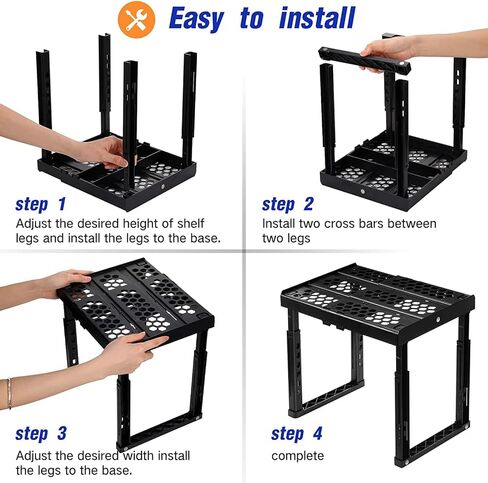 Easy to install

step 1
Adjust the desired height of shelf legs and install the legs to the base.

step 2
Install two cross bars between two legs

step 3
Adjust the desired width install the legs to the base.

step 4
complete