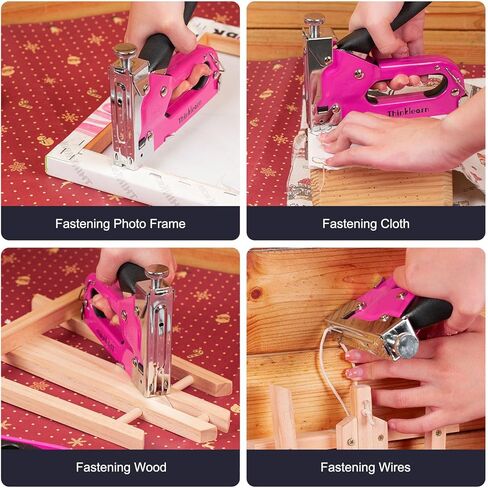 Thinklearn

Fastening Photo Frame

Thinklearn

Fastening Cloth

Fastening Wood

Fastening Wires